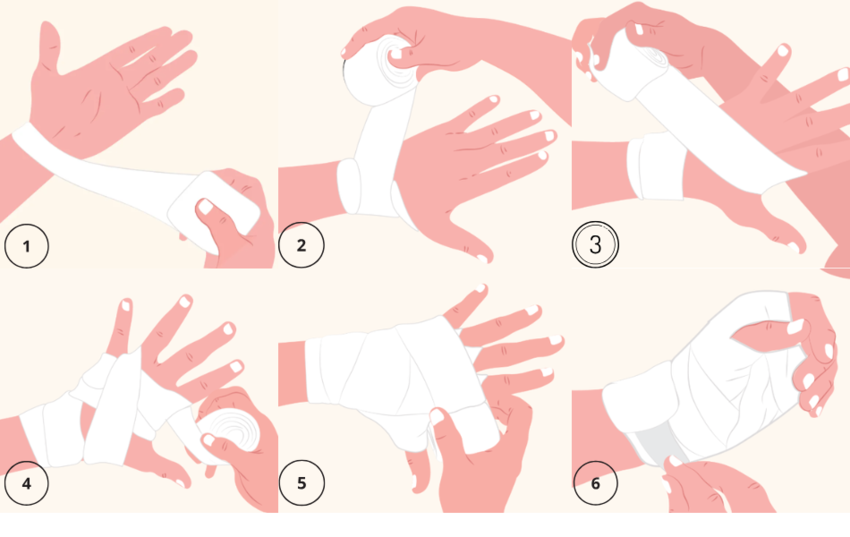 1
2
3
4
5
6