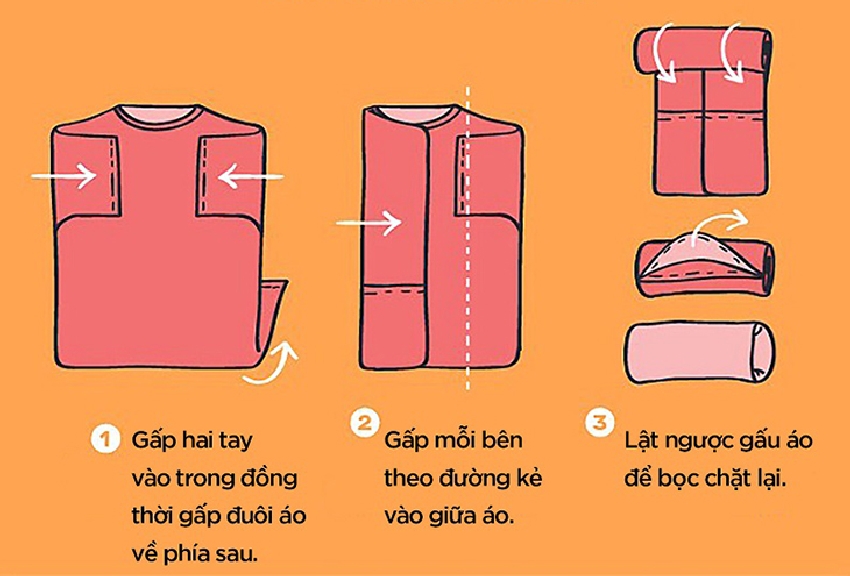 1 Gấp hai tay vào trong đồng thời gấp đuôi áo về phía sau.

2 Gấp mỗi bên theo đường kẻ vào giữa áo.

3 Lật ngược gấu áo để bọc chặt lại.